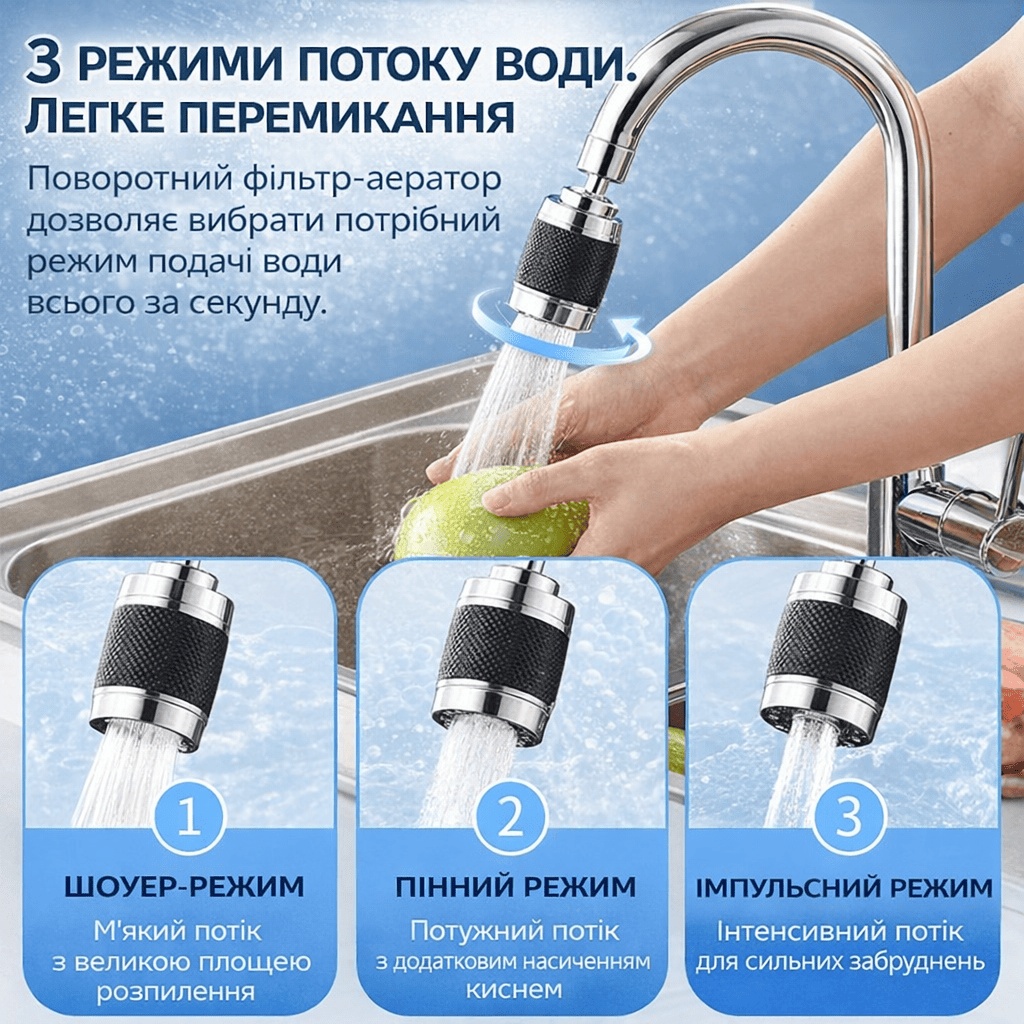 3 РЕЖИМИ ПОТОКУ ВОДИ. ЛЕГКЕ ПЕРЕМИКАННЯ

Поворотний фільтр-аератор дозволяє вибрати потрібний режим подачі води всього за секунду.

1

ШОУЕР-РЕЖИМ

М'який потік з великою площею розпилення

2

ПІННИЙ РЕЖИМ

Потужний потік з додатковим насиченням киснем

3

ІМПУЛЬСНИЙ РЕЖИМ

Інтенсивний потік для сильних забруднень