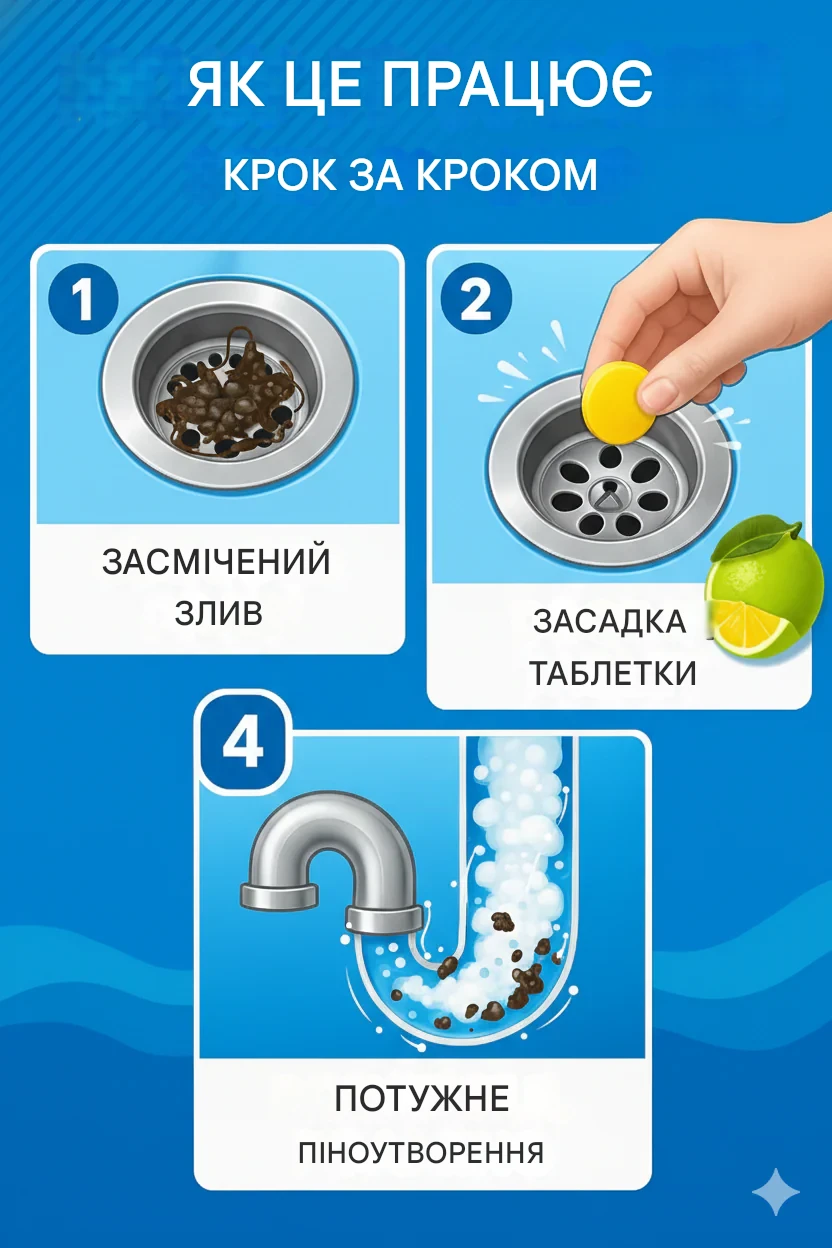 ЯК ЦЕ ПРАЦЮЄ

КРОК ЗА КРОКОМ

1

ЗАСМІЧЕНИЙ ЗЛИВ

2

ЗАСАДКА ТАБЛЕТКИ

4

ПОТУЖНЕ ПІНОУТВОРЕННЯ